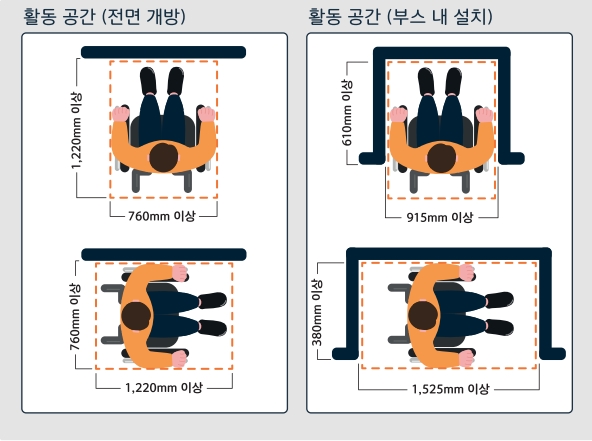 활동 공간 (전면 개방)

1,220mm 이상

760mm 이상

760mm 이상

1,220mm 이상

활동 공간 (부스 내 설치)

610mm 이상

915mm 이상

380mm 이상

1,525mm 이상