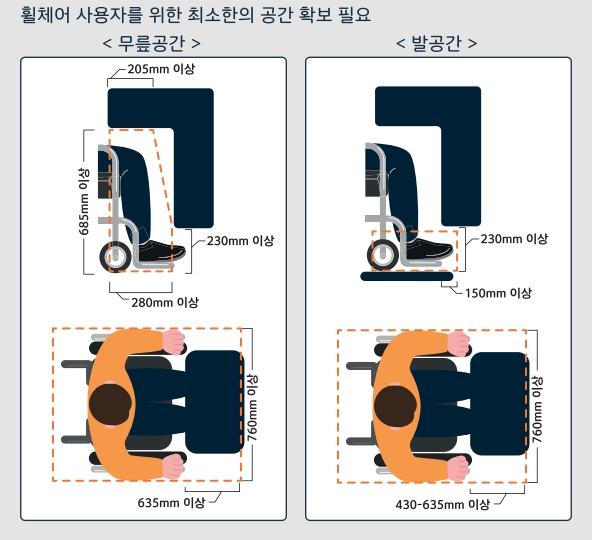 휠체어 사용자를 위한 최소한의 공간 확보 필요

< 무릎공간 >

205mm 이상

685mm 이상

230mm 이상

280mm 이상

760mm 이상

635mm 이상

< 발공간 >

230mm 이상

150mm 이상

760mm 이상

430-635mm 이상