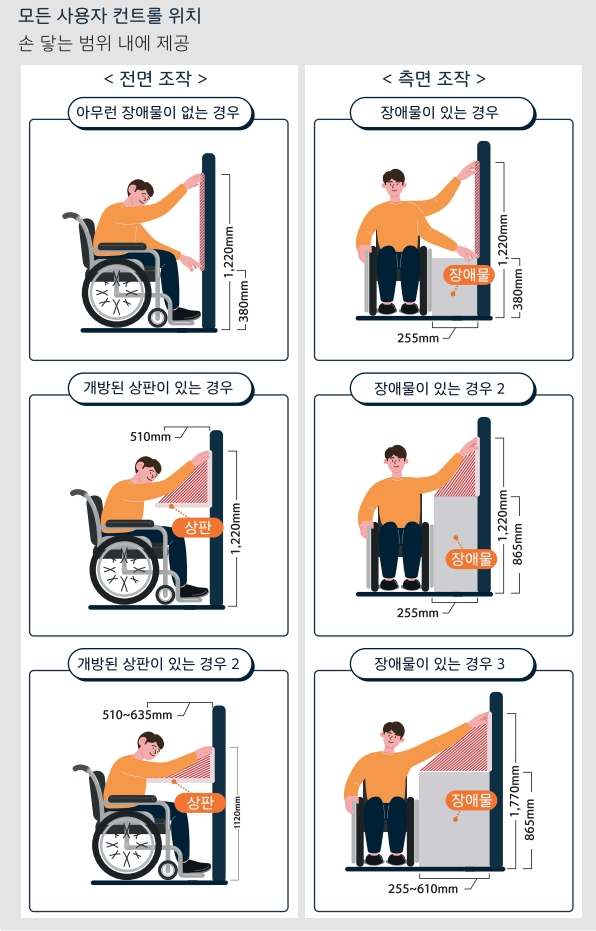 모든 사용자 컨트롤 위치
손 닿는 범위 내에 제공

< 전면 조작 >

아무런 장애물이 없는 경우

1,220mm
380mm

개방된 상판이 있는 경우

510mm
상판
1,220mm

개방된 상판이 있는 경우 2

510~635mm
상판
1120mm

< 측면 조작 >

장애물이 있는 경우

장애물
1,220mm
380mm
255mm

장애물이 있는 경우 2

장애물
1,220mm
865mm
255mm

장애물이 있는 경우 3

장애물
1,770mm
865mm
255~610mm