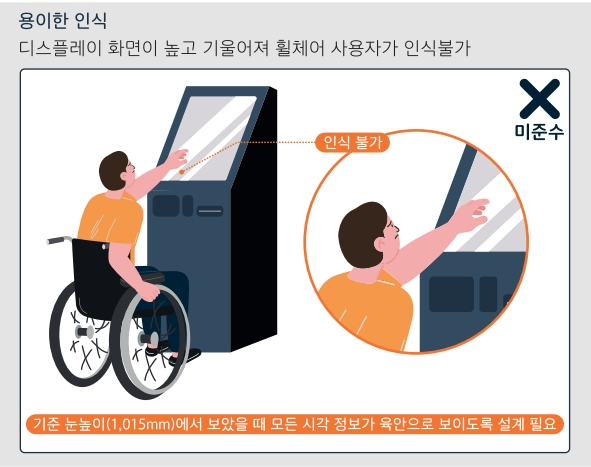 용이한 인식
디스플레이 화면이 높고 기울어져 휠체어 사용자가 인식불가

미준수

인식 불가

기준 눈높이(1,015mm)에서 보았을 때 모든 시각 정보가 육안으로 보이도록 설계 필요