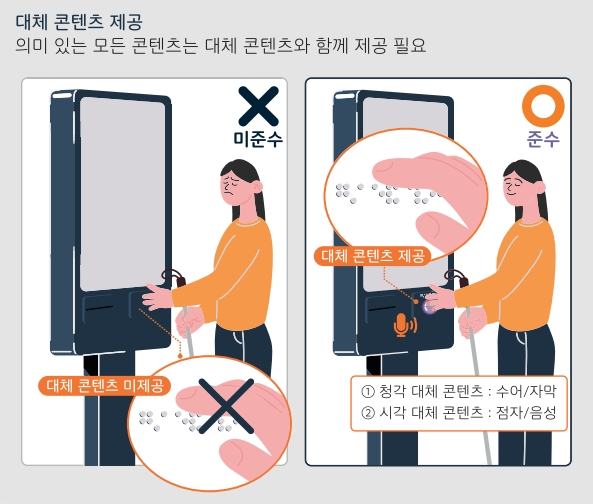 대체 콘텐츠 제공
의미 있는 모든 콘텐츠는 대체 콘텐츠와 함께 제공 필요

미준수

대체 콘텐츠 미제공

준수

대체 콘텐츠 제공

① 청각 대체 콘텐츠 : 수어/자막
② 시각 대체 콘텐츠 : 점자/음성