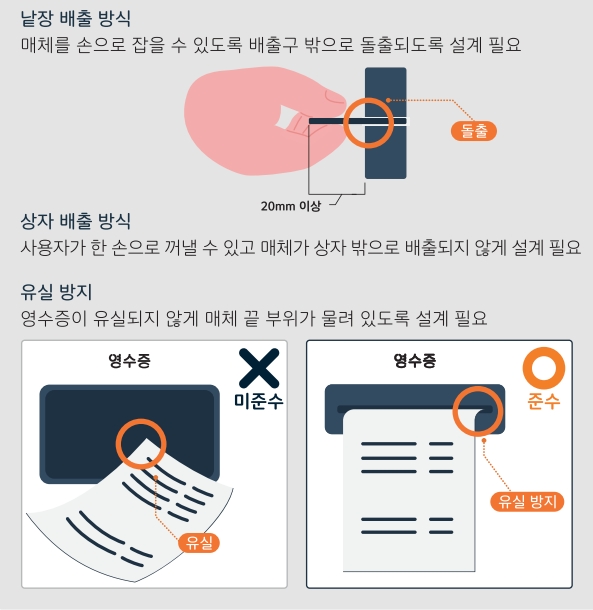 낱장 배출 방식
매체를 손으로 잡을 수 있도록 배출구 밖으로 돌출되도록 설계 필요

돌출

20mm 이상

상자 배출 방식
사용자가 한 손으로 꺼낼 수 있고 매체가 상자 밖으로 배출되지 않게 설계 필요

유실 방지
영수증이 유실되지 않게 매체 끝 부위가 물려 있도록 설계 필요

영수증

미준수

유실

영수증

준수

유실 방지