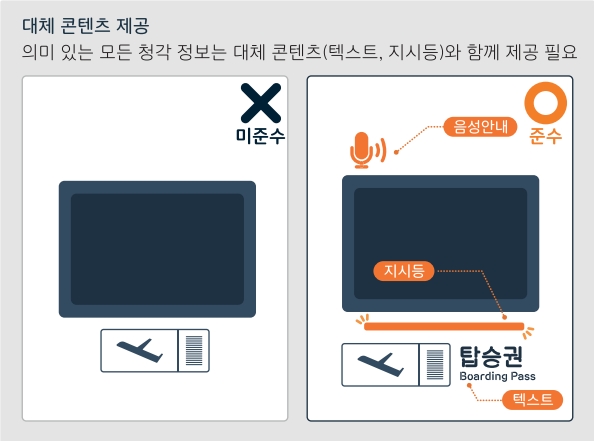 대체 콘텐츠 제공
의미 있는 모든 청각 정보는 대체 콘텐츠(텍스트, 지시등)와 함께 제공 필요

미준수

음성안내
준수

지시등

탑승권
Boarding Pass

텍스트