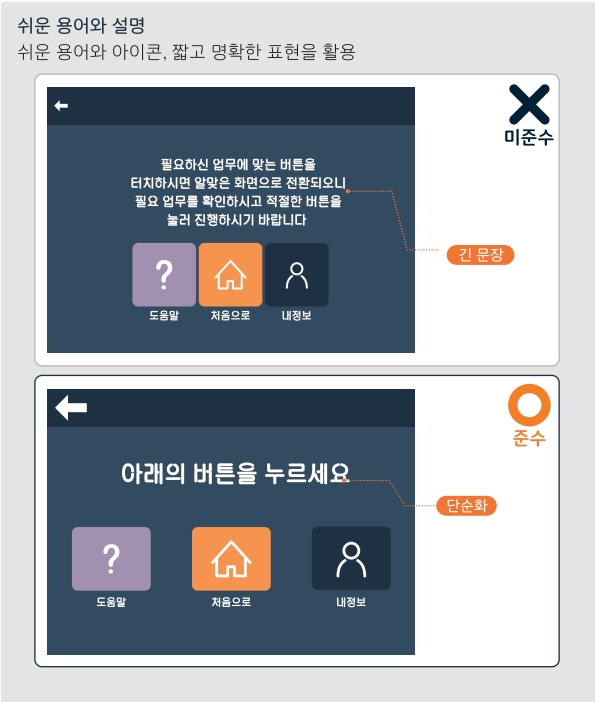 쉬운 용어와 설명
쉬운 용어와 아이콘, 짧고 명확한 표현을 활용

미준수

필요하신 업무에 맞는 버튼을 터치하시면 알맞은 화면으로 전환되오니 필요 업무를 확인하시고 적절한 버튼을 눌러 진행하시기 바랍니다

긴 문장

?
도움말
처음으로
내정보

준수

아래의 버튼을 누르세요

단순화

?
도움말
처음으로
내정보